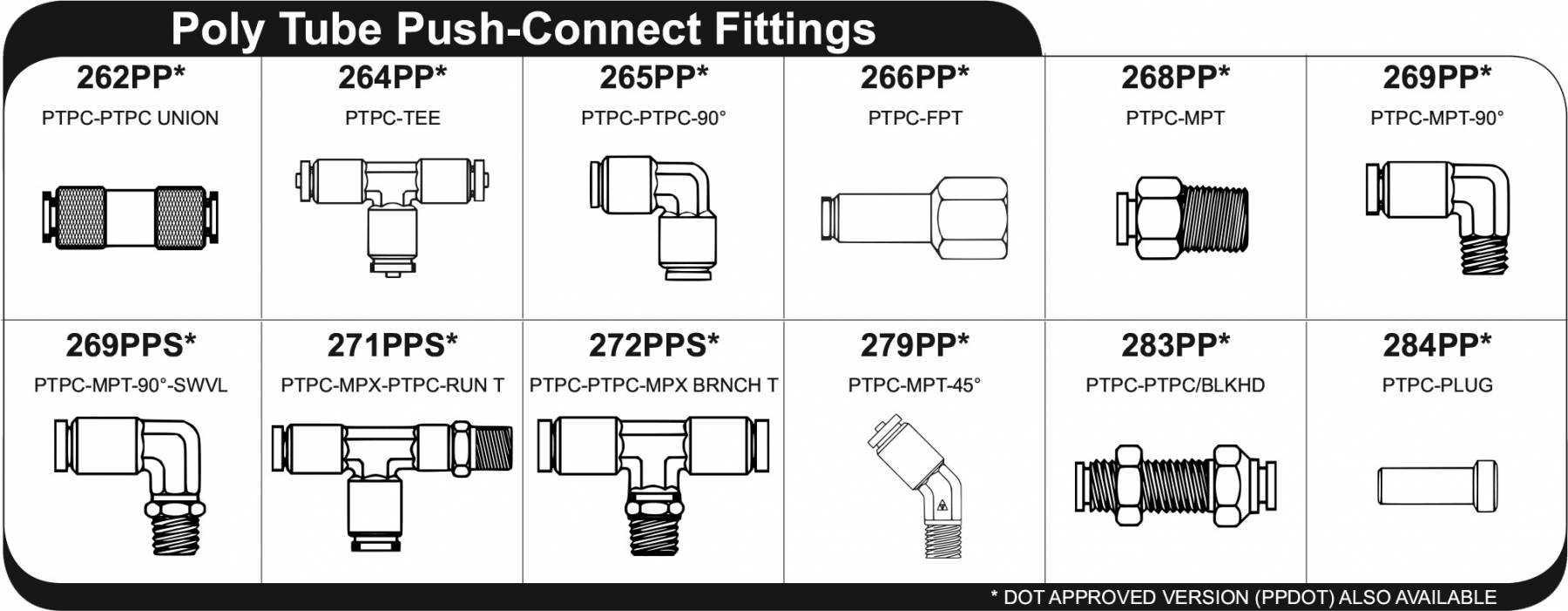 Poly Tube Push-Connect Fittings

| 262PP* | 264PP* | 265PP* | 266PP* | 268PP* | 269PP* |
|---|---|---|---|---|---|
| PTPC-PTPC UNION | PTPC-TEE | PTPC-PTPC-90° | PTPC-FPT | PTPC-MPT | PTPC-MPT-90° |
| 269PPS* | 271PPS* | 272PPS* | 279PP* | 283PP* | 284PP* |
| PTPC-MPT-90°-SWVL | PTPC-MPX-PTPC-RUN T | PTPC-PTPC-MPX BRNCH T | PTPC-MPT-45° | PTPC-PTPC/BLKHD | PTPC-PLUG |

* DOT APPROVED VERSION (PPDOT) ALSO AVAILABLE